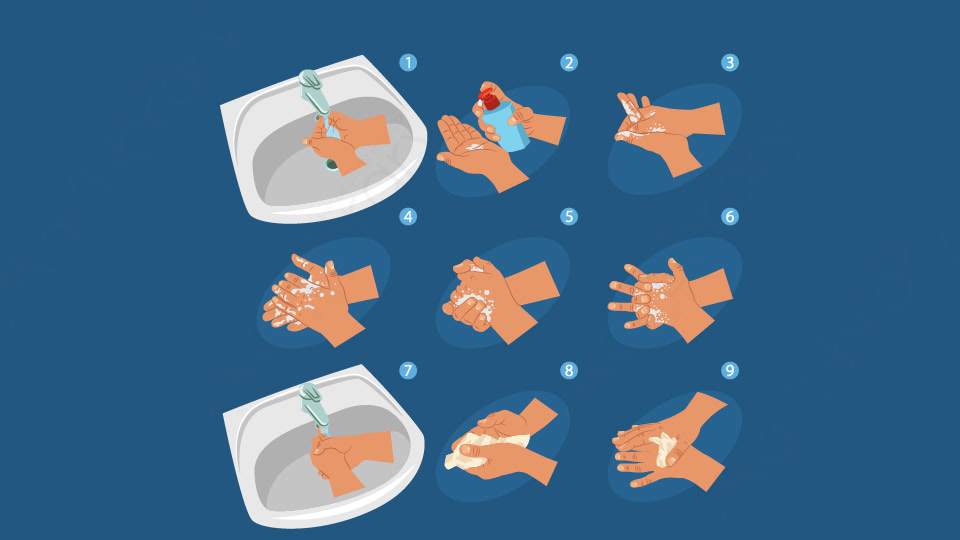 1
2
3
4
5
6
7
8
9